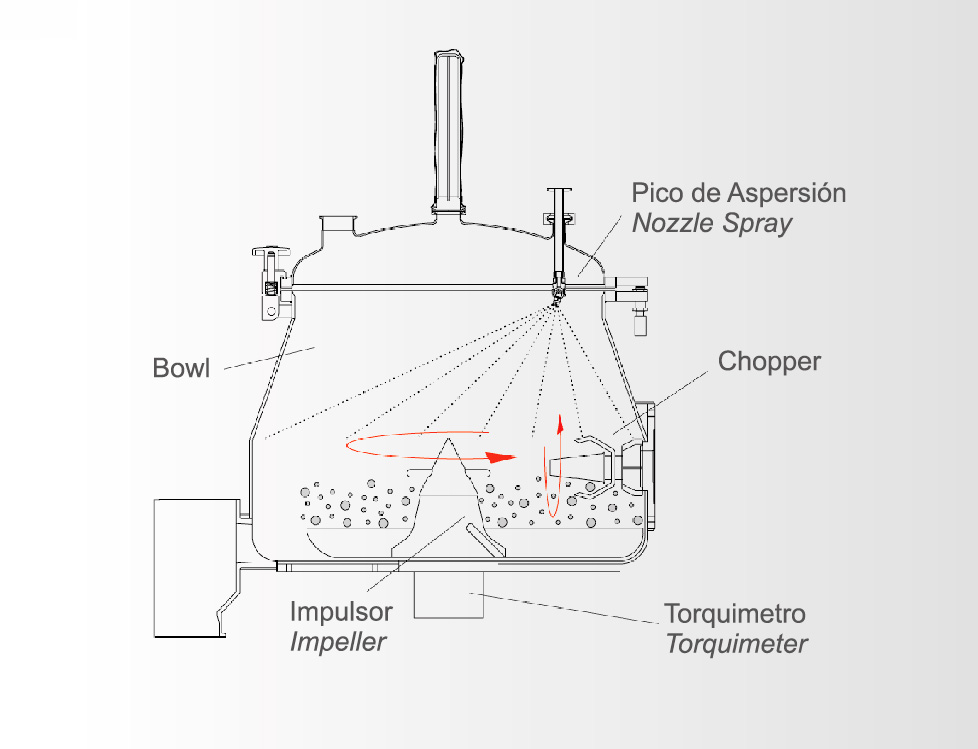 Pico de Aspersión
Nozzle Spray

Bowl

Chopper

Impulsor
Impeller

Torquimetro
Torquimeter